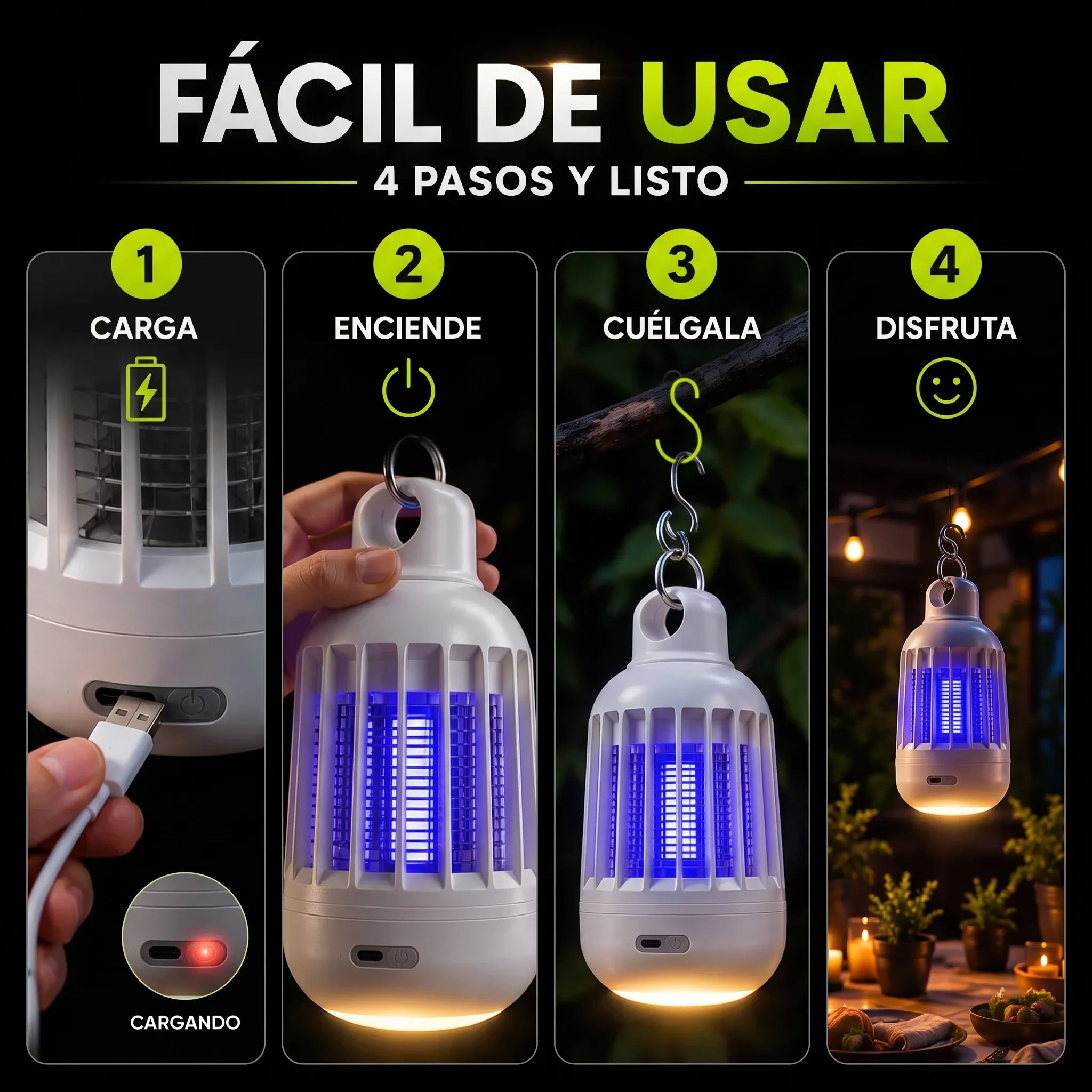 FÁCIL DE USAR

4 PASOS Y LISTO

1
CARGA

CARGANDO

2
ENCIENDE

3
CUÉLGALA

4
DISFRUTA